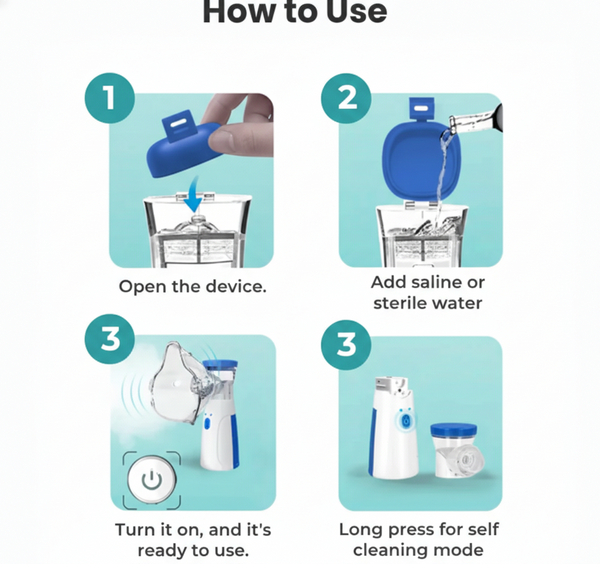 How to Use

1

Open the device.

2

Add saline or sterile water

3

Turn it on, and it's ready to use.

3

Long press for self cleaning mode